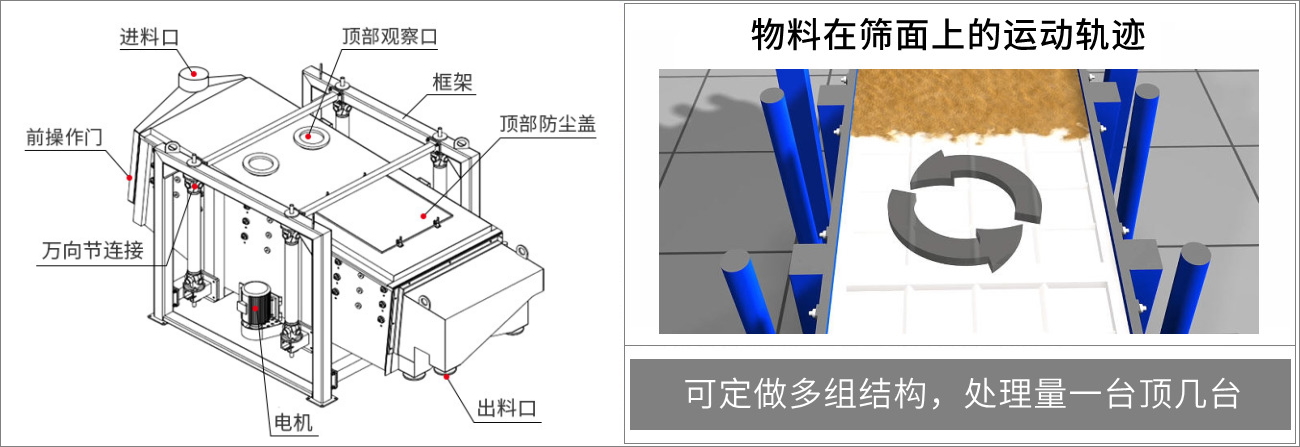 进料口

顶部观察口

框架

顶部防尘盖

前操作门

万向节连接

电机

出料口

物料在筛面上的运动轨迹

可定做多组结构，处理量一台顶几台